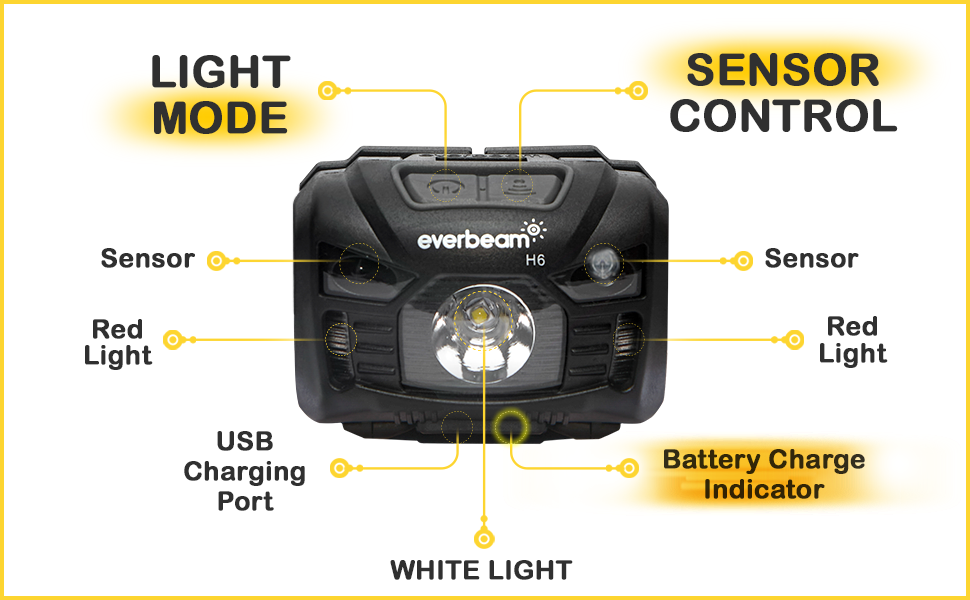 LIGHT MODE

SENSOR CONTROL

everbeam

H6

Sensor

Sensor

Red Light

Red Light

USB Charging Port

Battery Charge Indicator

WHITE LIGHT