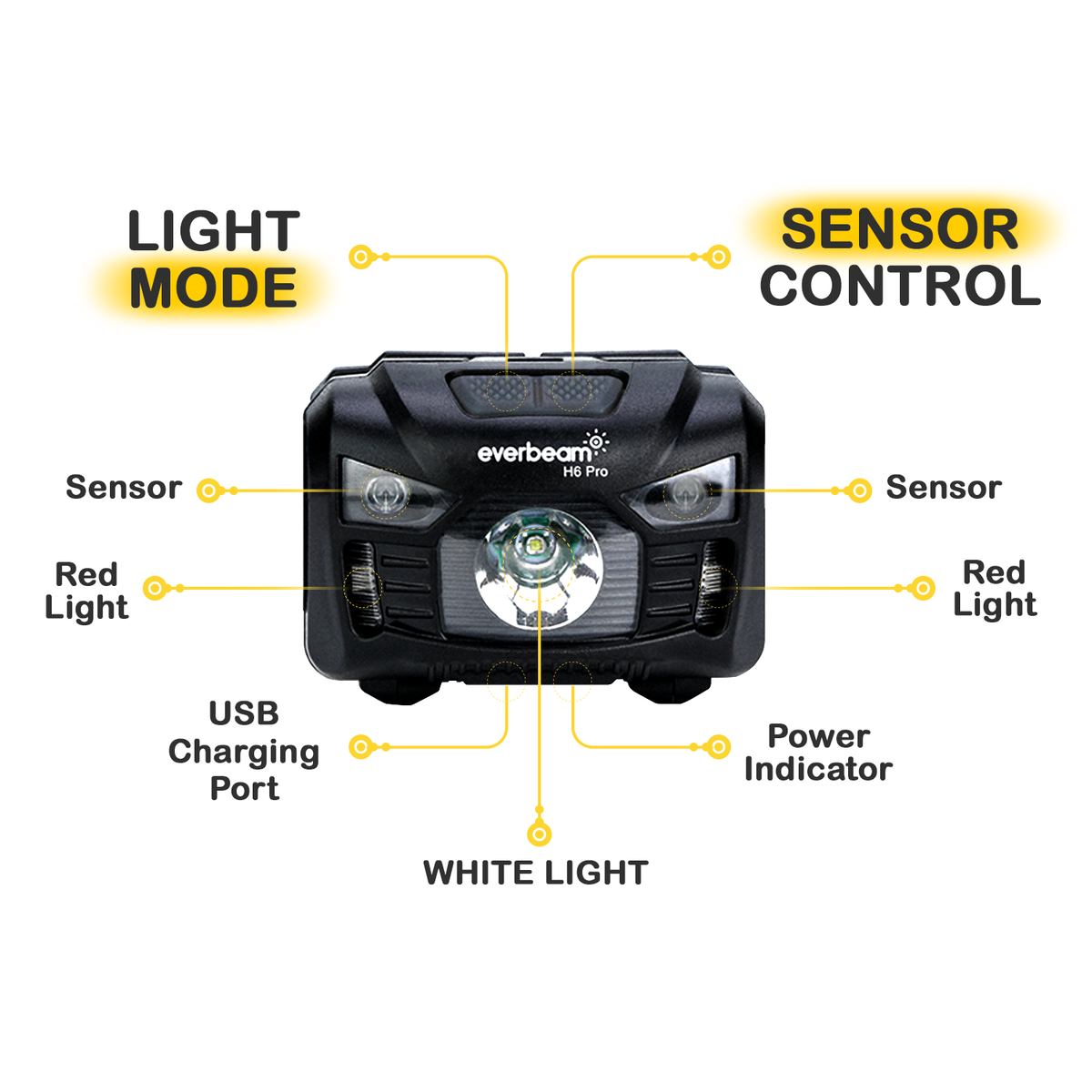 LIGHT MODE

SENSOR CONTROL

everbeam
H6 Pro

Sensor

Sensor

Red Light

Red Light

USB Charging Port

Power Indicator

WHITE LIGHT